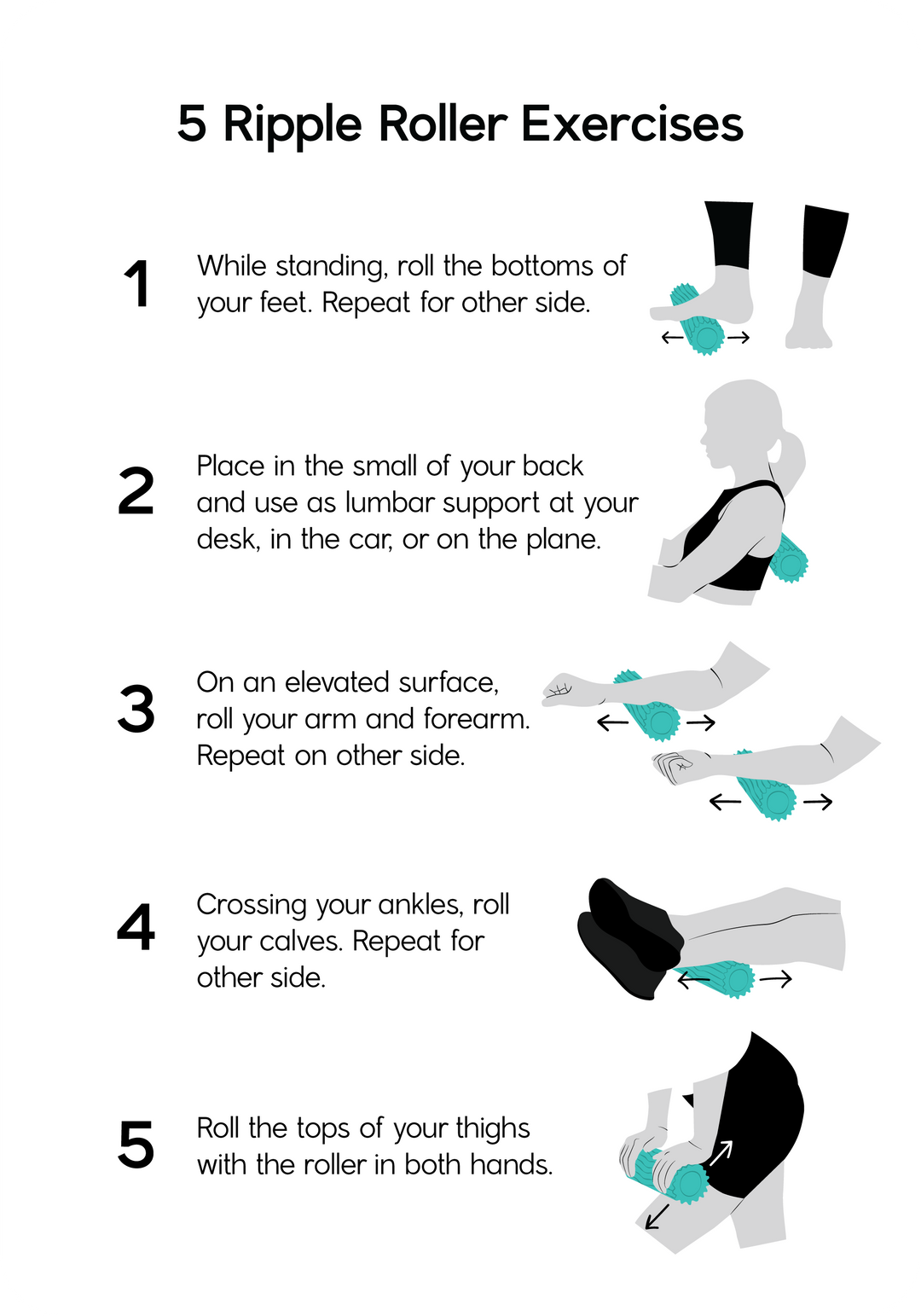 5 Ripple Roller Exercises

1 While standing, roll the bottoms of your feet. Repeat for other side.

2 Place in the small of your back and use as lumbar support at your desk, in the car, or on the plane.

3 On an elevated surface, roll your arm and forearm. Repeat on other side.

4 Crossing your ankles, roll your calves. Repeat for other side.

5 Roll the tops of your thighs with the roller in both hands.