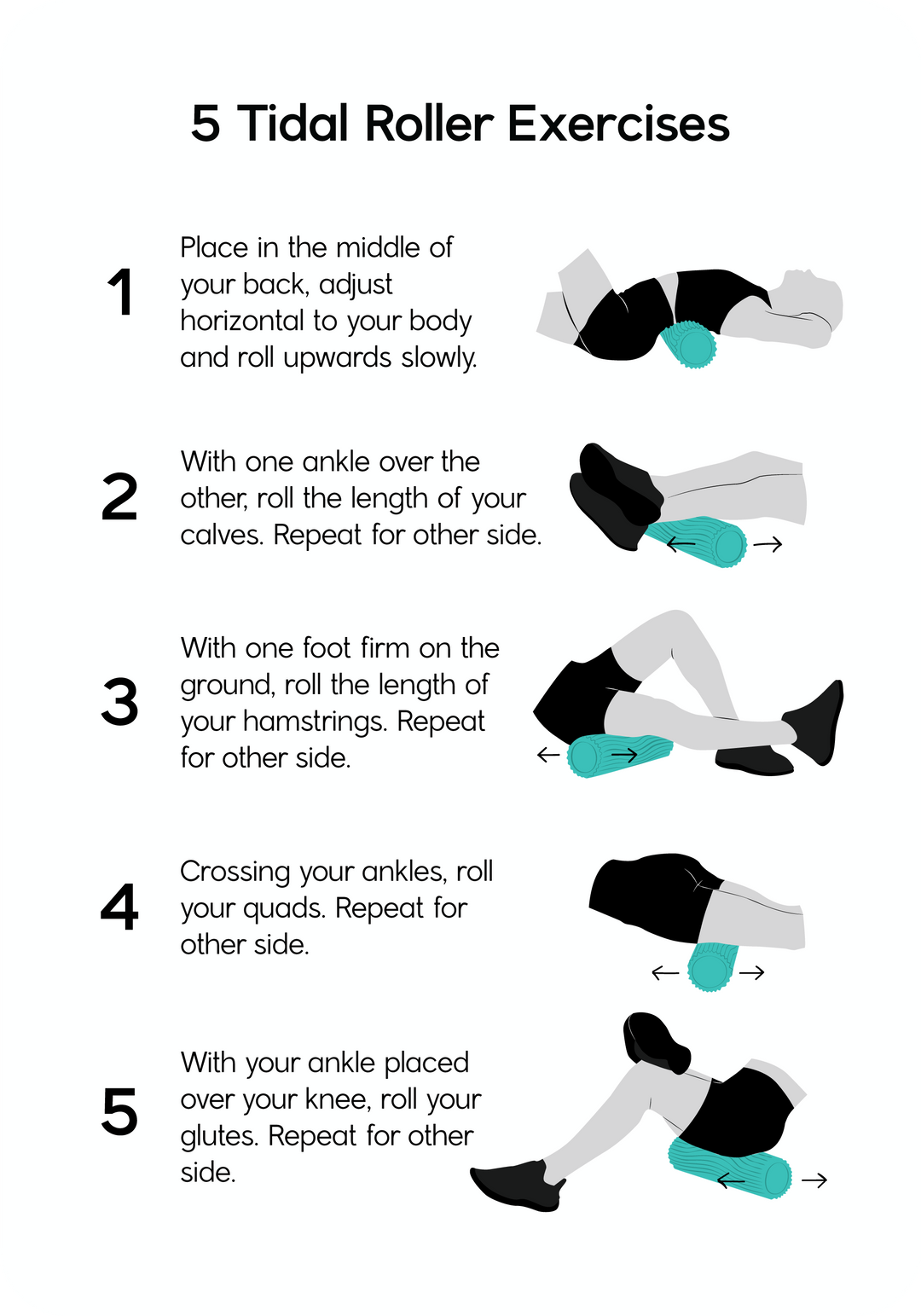 5 Tidal Roller Exercises

1

Place in the middle of your back, adjust horizontal to your body and roll upwards slowly.

2

With one ankle over the other, roll the length of your calves. Repeat for other side.

3

With one foot firm on the ground, roll the length of your hamstrings. Repeat for other side.

4

Crossing your ankles, roll your quads. Repeat for other side.

5

With your ankle placed over your knee, roll your glutes. Repeat for other side.